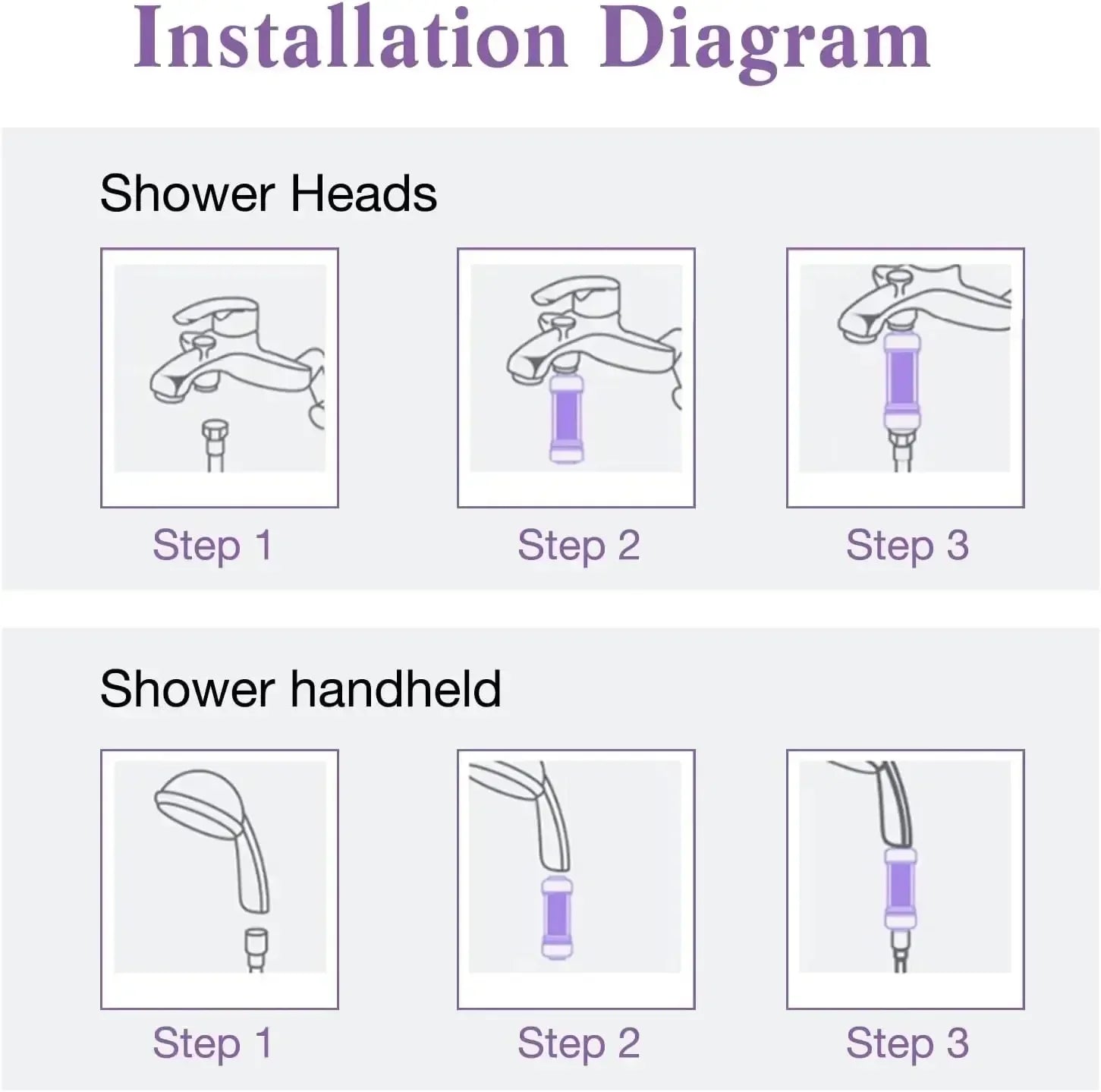 Installation Diagram

Shower Heads

Step 1

Step 2

Step 3

Shower handheld

Step 1

Step 2

Step 3