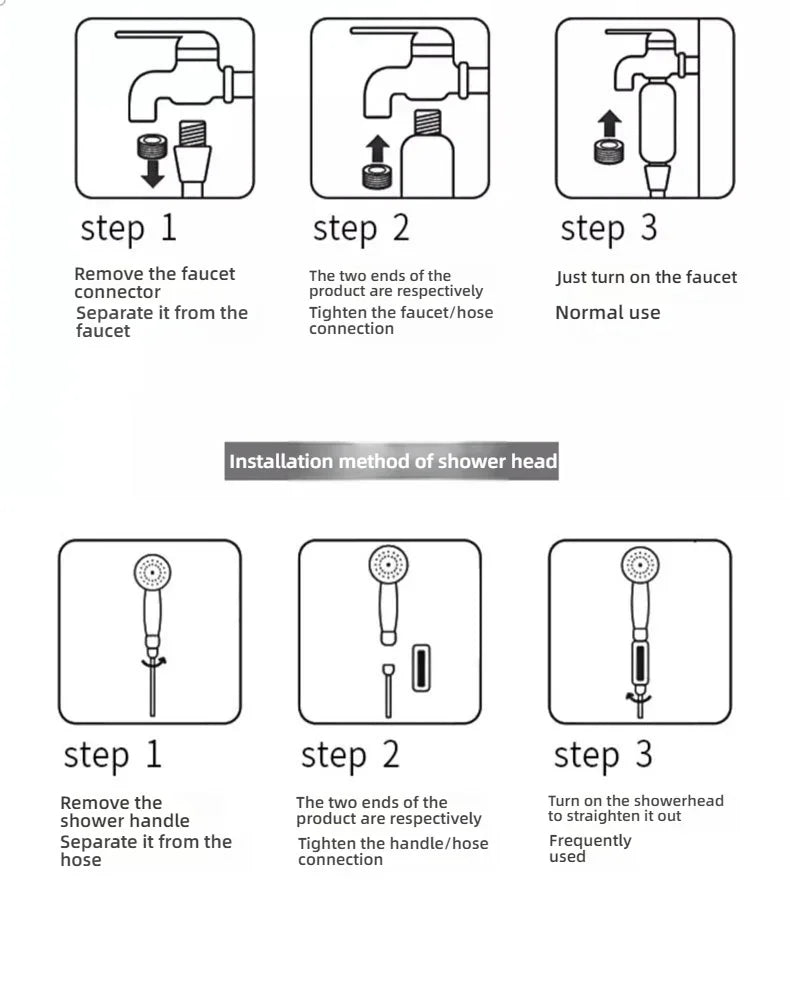 step 1

Remove the faucet connector
Separate it from the faucet

step 2

The two ends of the product are respectively
Tighten the faucet/hose connection

step 3

Just turn on the faucet
Normal use

Installation method of shower head

step 1

Remove the shower handle
Separate it from the hose

step 2

The two ends of the product are respectively
Tighten the handle/hose connection

step 3

Turn on the showerhead to straighten it out
Frequently used