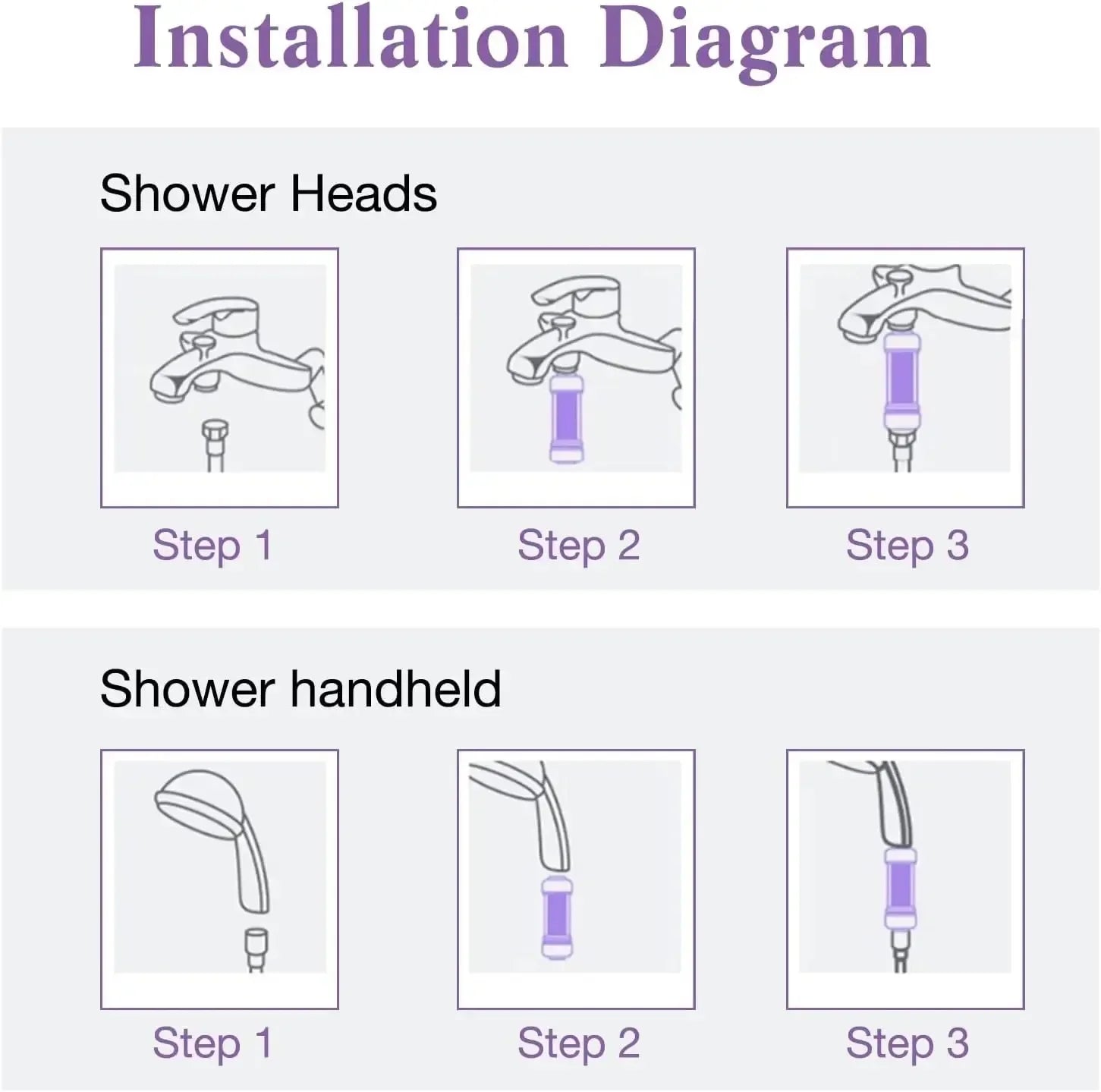 Installation Diagram

Shower Heads

Step 1

Step 2

Step 3

Shower handheld

Step 1

Step 2

Step 3